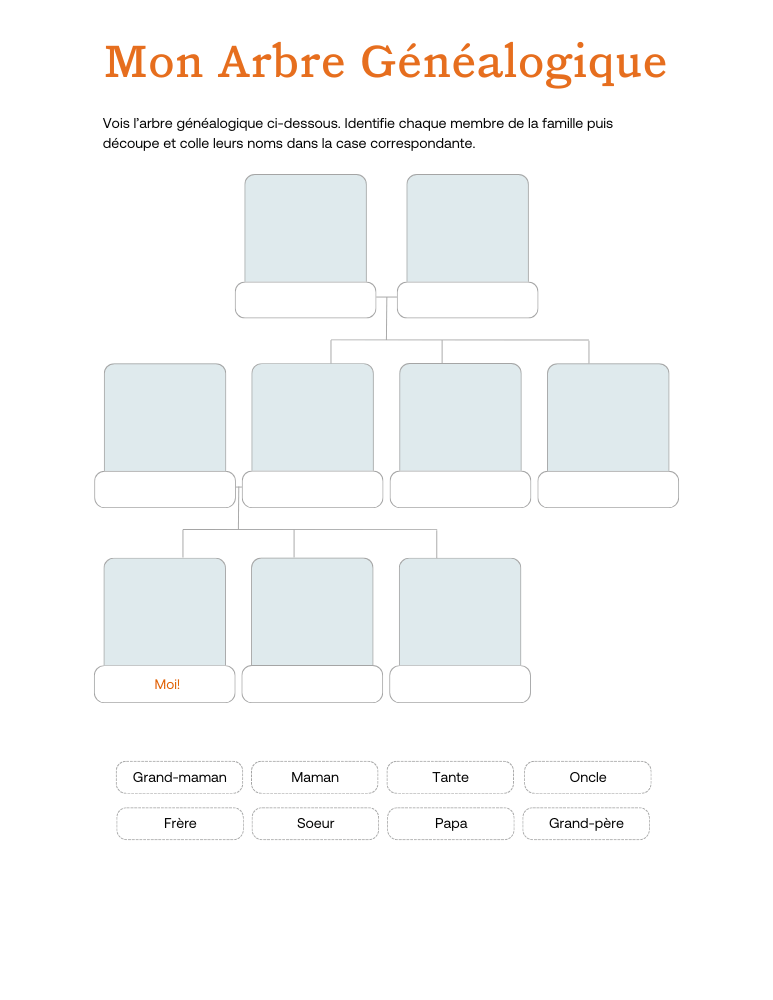 Mon Arbre Généalogique

Vois l'arbre généalogique ci-dessous. Identifie chaque membre de la famille puis découpe et colle leurs noms dans la case correspondante.

Moi!

Grand-maman
Maman
Tante
Oncle
Frère
Soeur
Papa
Grand-père